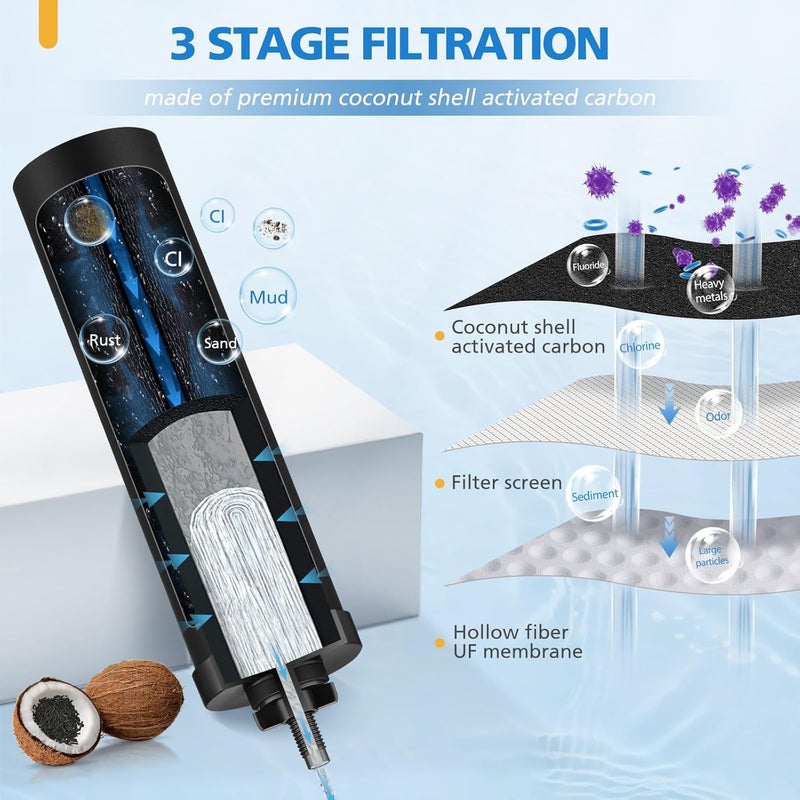 3 STAGE FILTRATION

made of premium coconut shell activated carbon

Cl

Cl

Mud

Rust

Sand

Fluoride

Heavy metals

Coconut shell activated carbon

Chlorine

Odor

Filter screen

Sediment

Large particles

Hollow fiber UF membrane